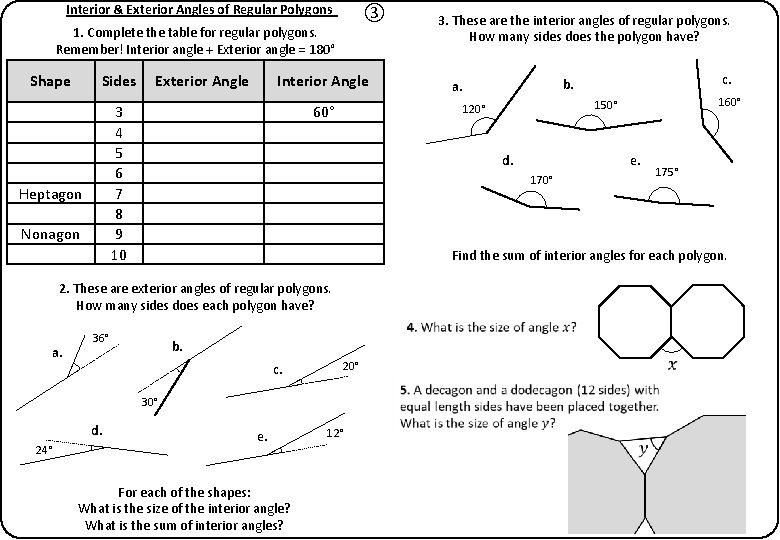 Interior & Exterior Angles of Regular Polygons ③

1. Complete the table for regular polygons.
Remember! Interior angle + Exterior angle = 180°

| Shape | Sides | Exterior Angle | Interior Angle |
|---|---|---|---|
| | 3 | | 60° |
| | 4 | | |
| | 5 | | |
| | 6 | | |
| Heptagon | 7 | | |
| | 8 | | |
| Nonagon | 9 | | |
| | 10 | | |

2. These are exterior angles of regular polygons.
How many sides does each polygon have?

a. 36°
b. 30°
c. 20°
d. 24°
e. 12°

For each of the shapes:
What is the size of the interior angle?
What is the sum of interior angles?

3. These are the interior angles of regular polygons.
How many sides does the polygon have?

a. 120°
b. 150°
c. 160°
d. 170°
e. 175°

Find the sum of interior angles for each polygon.

4. What is the size of angle $x$?

$x$

5. A decagon and a dodecagon (12 sides) with equal length sides have been placed together.
What is the size of angle $y$?

$y$