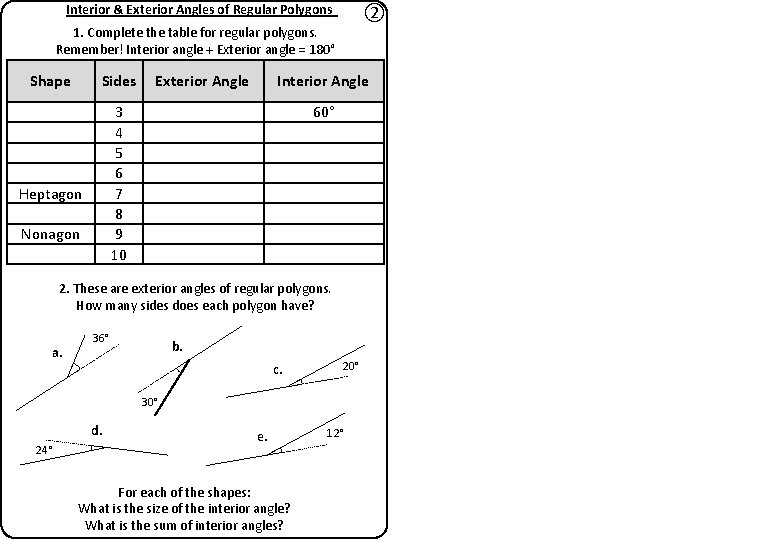 Interior & Exterior Angles of Regular Polygons

2

1. Complete the table for regular polygons.
Remember! Interior angle + Exterior angle = 180°

| Shape | Sides | Exterior Angle | Interior Angle |
|---|---|---|---|
| | 3 | | 60° |
| | 4 | | |
| | 5 | | |
| | 6 | | |
| Heptagon | 7 | | |
| | 8 | | |
| Nonagon | 9 | | |
| | 10 | | |

2. These are exterior angles of regular polygons.
How many sides does each polygon have?

a. 36°

b. 30°

c. 20°

d. 24°

e. 12°

For each of the shapes:
What is the size of the interior angle?
What is the sum of interior angles?