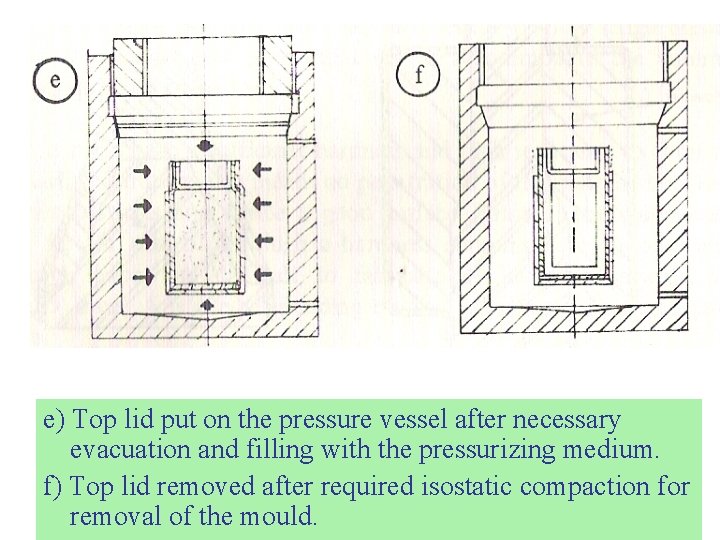 e

f

e) Top lid put on the pressure vessel after necessary evacuation and filling with the pressurizing medium.

f) Top lid removed after required isostatic compaction for removal of the mould.