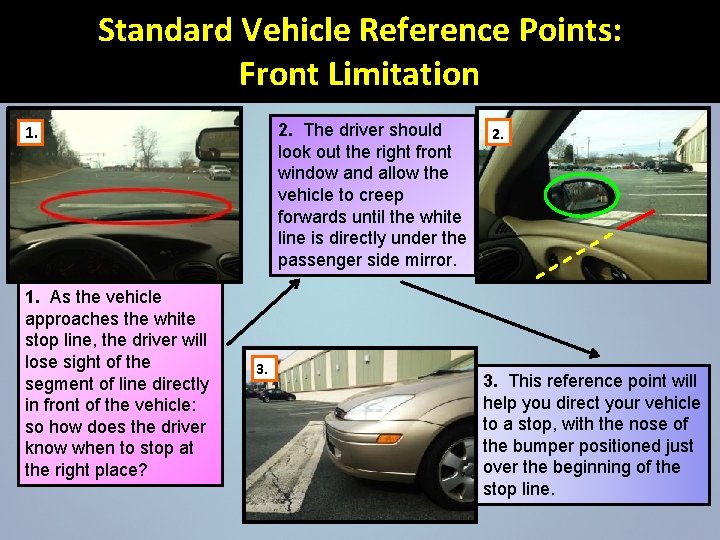 Standard Vehicle Reference Points: Front Limitation

1.

1. As the vehicle approaches the white stop line, the driver will lose sight of the segment of line directly in front of the vehicle: so how does the driver know when to stop at the right place?

2. The driver should look out the right front window and allow the vehicle to creep forwards until the white line is directly under the passenger side mirror.

2.

3.

3. This reference point will help you direct your vehicle to a stop, with the nose of the bumper positioned just over the beginning of the stop line.