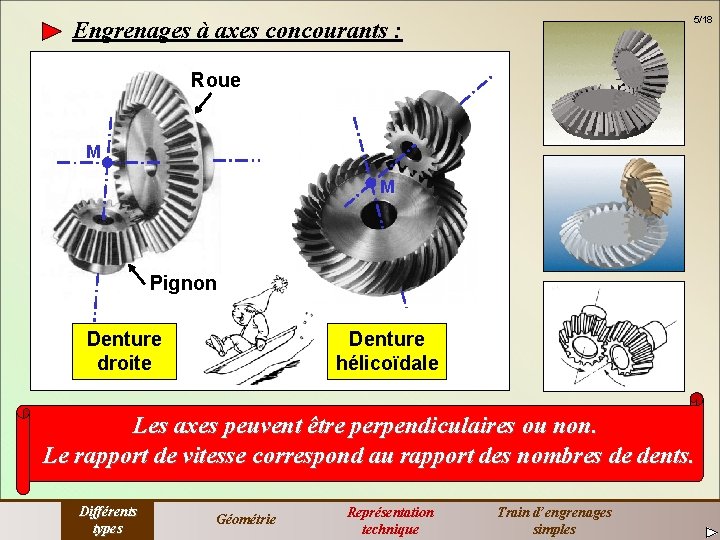 Engrenages à axes concourants :

5/18

Roue

M

Pignon

M

Denture droite

Denture hélicoïdale

Les axes peuvent être perpendiculaires ou non.
Le rapport de vitesse correspond au rapport des nombres de dents.

Différents types

Géométrie

Représentation technique

Train d'engrenages simples