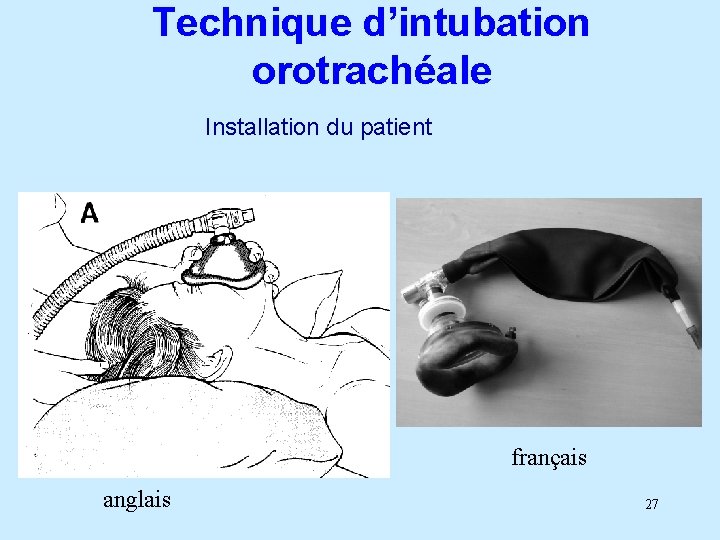 Technique d’intubation orotrachéale

Installation du patient

A

anglais

français

27