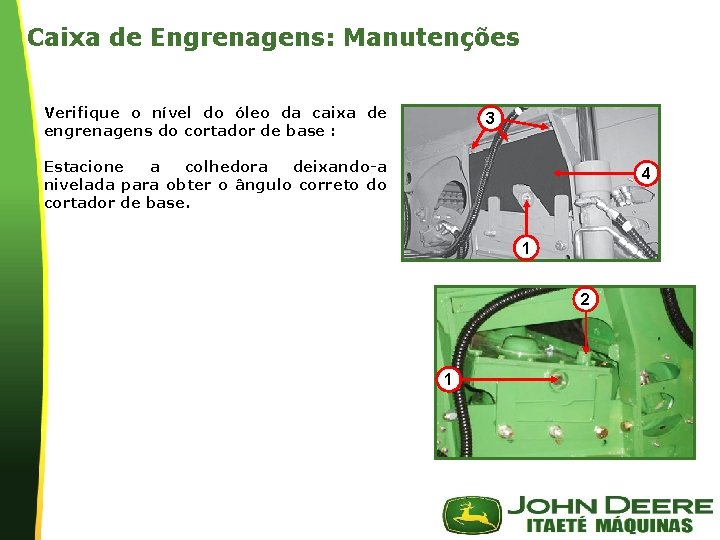 Caixa de Engrenagens: Manutenções

Verifique o nível do óleo da caixa de engrenagens do cortador de base :

Estacione a colhedora deixando-a nivelada para obter o ângulo correto do cortador de base.

3
4
1

2
1

JOHN DEERE
ITAETÉ MÁQUINAS