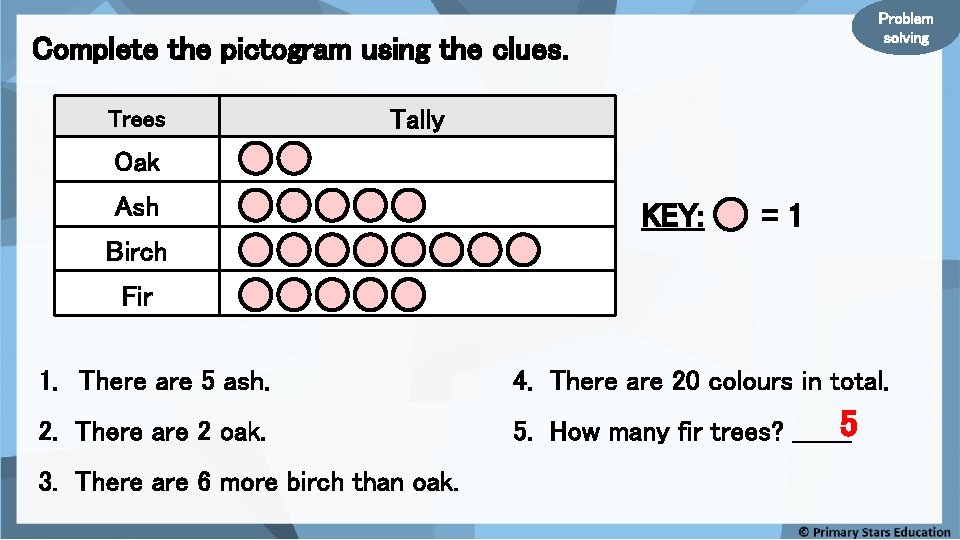 Problem solving

Complete the pictogram using the clues.

| Trees | Tally |
|---|---|
| Oak | |
| Ash | |
| Birch | |
| Fir | |

KEY: = 1

1. There are 5 ash.

2. There are 2 oak.

3. There are 6 more birch than oak.

4. There are 20 colours in total.

5. How many fir trees? 5

© Primary Stars Education