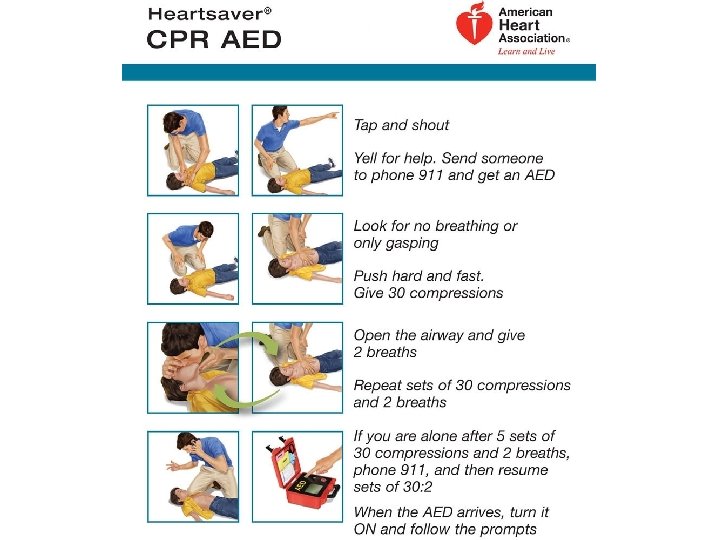 Heartsaver®
CPR AED

American Heart Association®
Learn and Live

Tap and shout

Yell for help. Send someone to phone 911 and get an AED

Look for no breathing or only gasping

Push hard and fast. Give 30 compressions

Open the airway and give 2 breaths

Repeat sets of 30 compressions and 2 breaths

If you are alone after 5 sets of 30 compressions and 2 breaths, phone 911, and then resume sets of 30:2

When the AED arrives, turn it ON and follow the prompts

AED