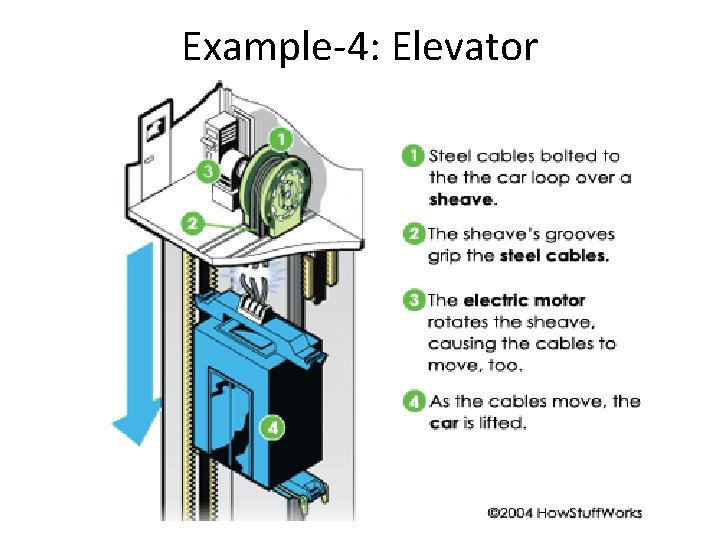 Example-4: Elevator

1
3
2
4

1 Steel cables bolted to the the car loop over a sheave.

2 The sheave's grooves grip the steel cables.

3 The electric motor rotates the sheave, causing the cables to move, too.

4 As the cables move, the car is lifted.

©2004 HowStuffWorks