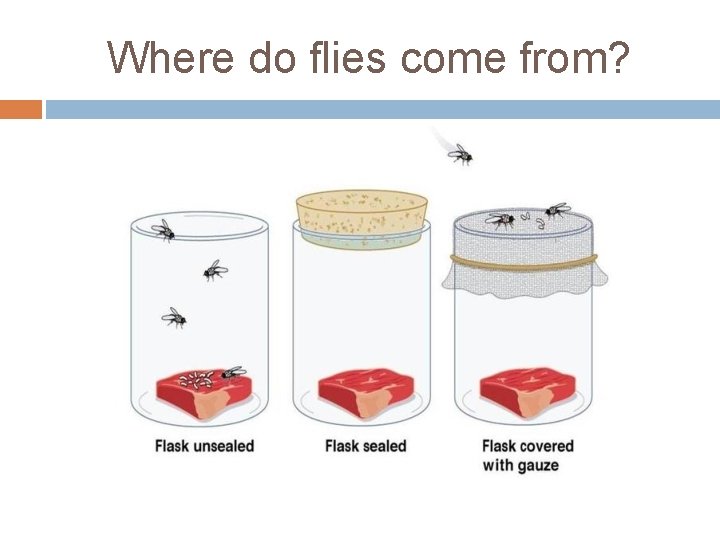 Where do flies come from?

Flask unsealed

Flask sealed

Flask covered with gauze