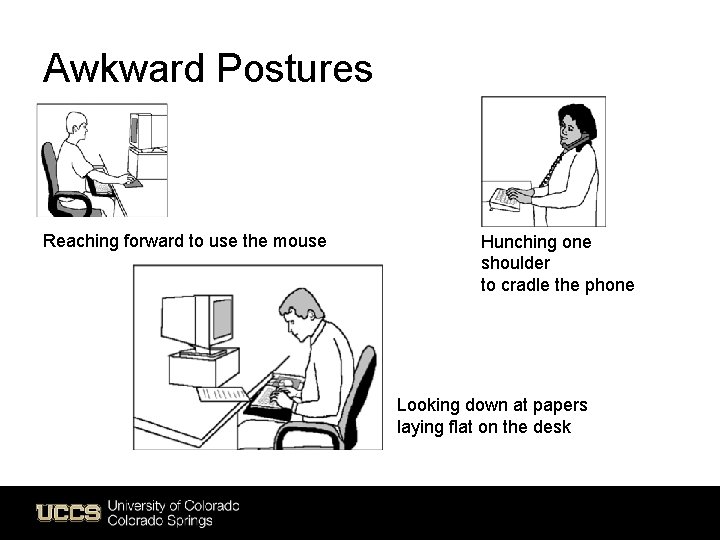 Awkward Postures

Reaching forward to use the mouse

Hunching one shoulder to cradle the phone

Looking down at papers laying flat on the desk

UCCS University of Colorado Colorado Springs