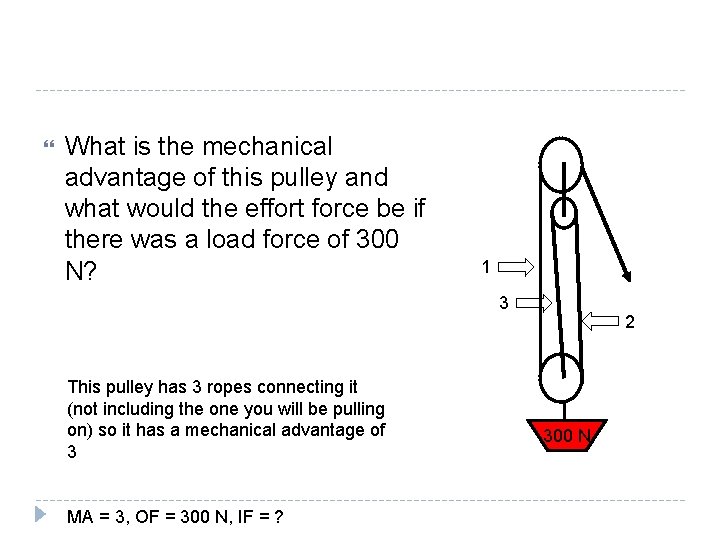 What is the mechanical advantage of this pulley and what would the effort force be if there was a load force of 300 N?

1

3

2

300 N

This pulley has 3 ropes connecting it (not including the one you will be pulling on) so it has a mechanical advantage of 3

MA = 3, OF = 300 N, IF = ?