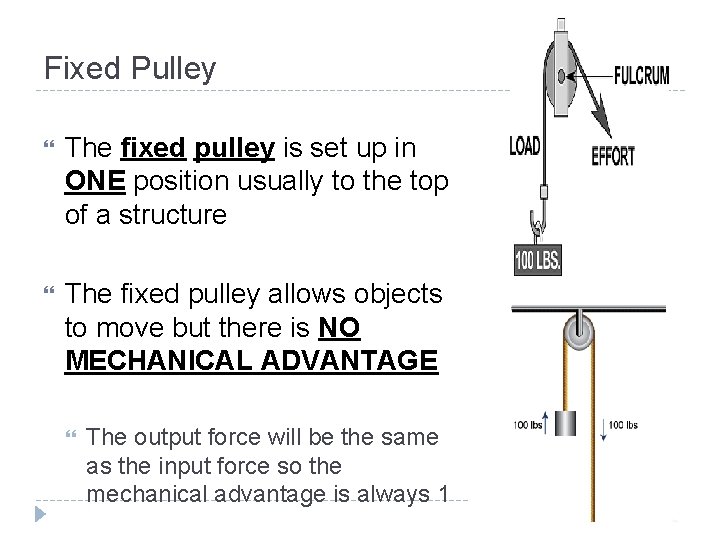 Fixed Pulley

The fixed pulley is set up in ONE position usually to the top of a structure

The fixed pulley allows objects to move but there is NO MECHANICAL ADVANTAGE

The output force will be the same as the input force so the mechanical advantage is always 1

FULCRUM

LOAD

EFFORT

100 LBS.

100 lbs

100 lbs