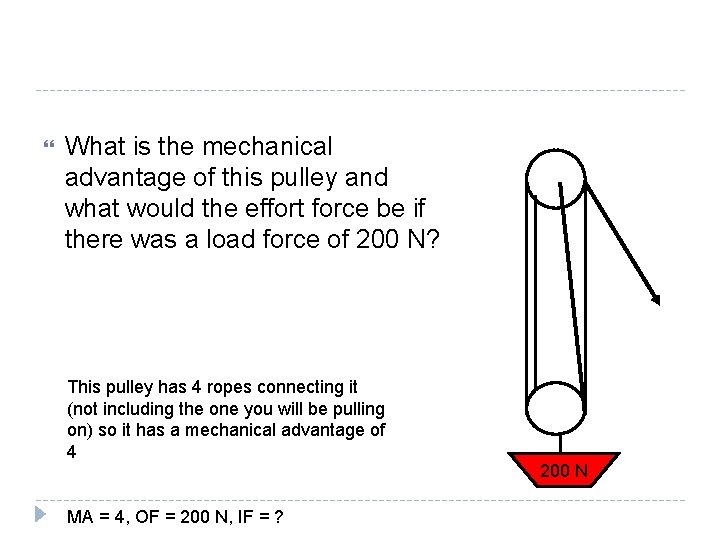 What is the mechanical advantage of this pulley and what would the effort force be if there was a load force of 200 N?

This pulley has 4 ropes connecting it (not including the one you will be pulling on) so it has a mechanical advantage of 4

200 N

MA = 4, OF = 200 N, IF = ?