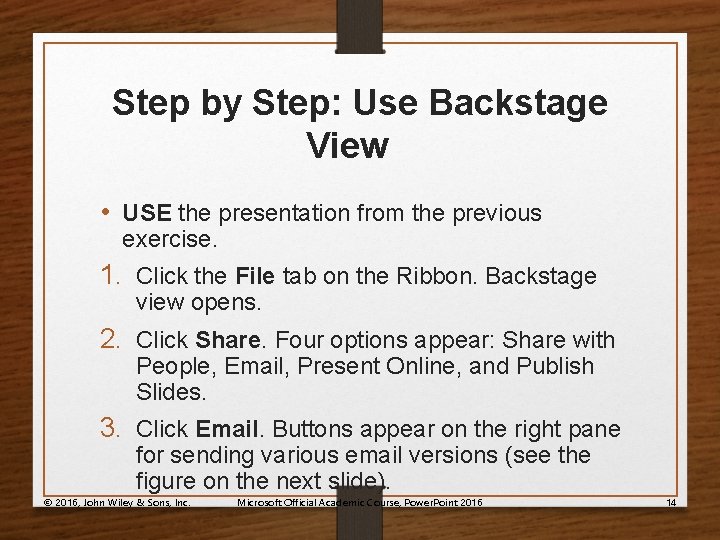 Step by Step: Use Backstage View

• USE the presentation from the previous exercise.

1. Click the File tab on the Ribbon. Backstage view opens.

2. Click Share. Four options appear: Share with People, Email, Present Online, and Publish Slides.

3. Click Email. Buttons appear on the right pane for sending various email versions (see the figure on the next slide).

© 2016, John Wiley & Sons, Inc. Microsoft Official Academic Course, PowerPoint 2016 14