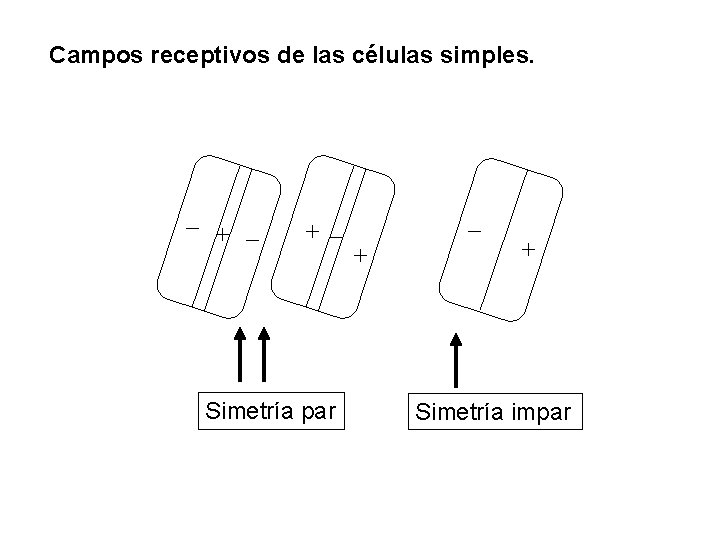 Campos receptivos de las células simples.

− + −

+ − +

− +

Simetría par

Simetría impar