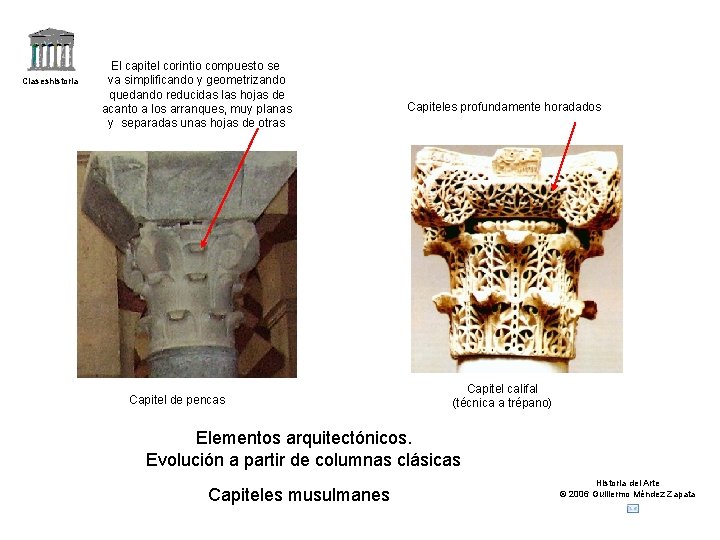 Claseshistoria

El capitel corintio compuesto se va simplificando y geometrizando quedando reducidas las hojas de acanto a los arranques, muy planas y separadas unas hojas de otras

Capiteles profundamente horadados

Capitel de pencas

Capitel califal (técnica a trépano)

Elementos arquitectónicos. Evolución a partir de columnas clásicas

Capiteles musulmanes

Historia del Arte
© 2006 Guillermo Méndez Zapata