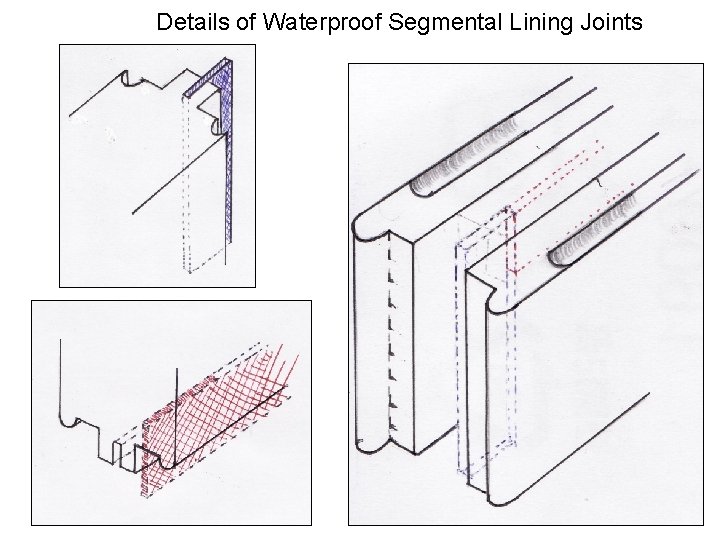 Details of Waterproof Segmental Lining Joints