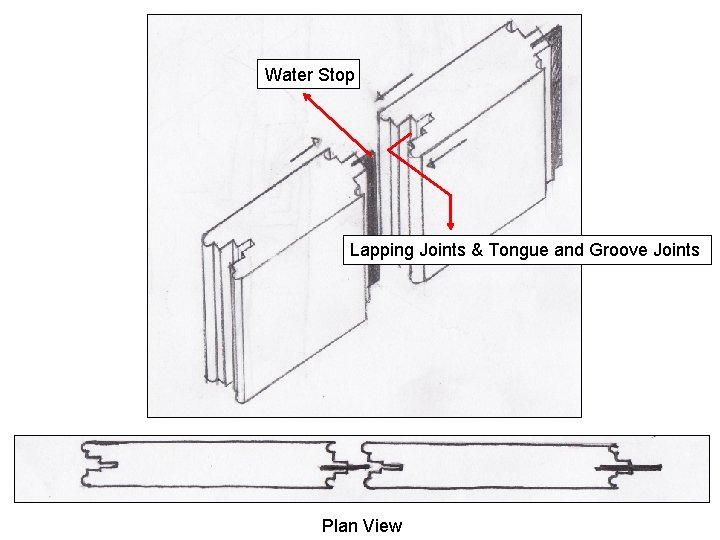 Water Stop

Lapping Joints & Tongue and Groove Joints

Plan View