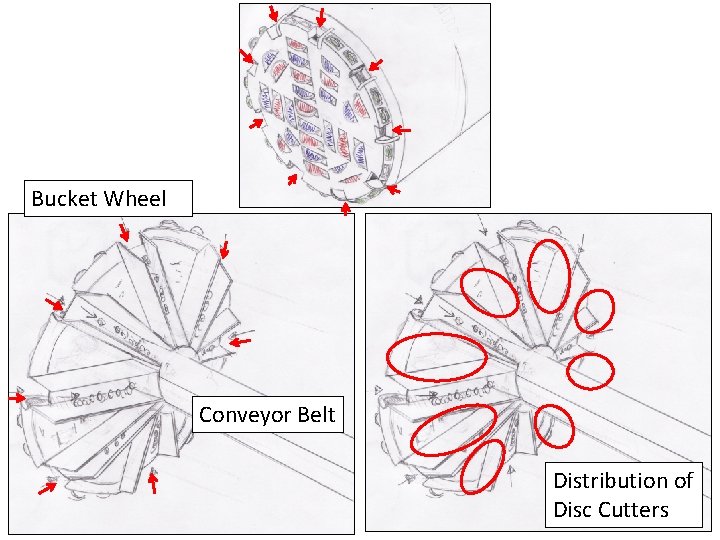 Bucket Wheel

Conveyor Belt

Distribution of Disc Cutters