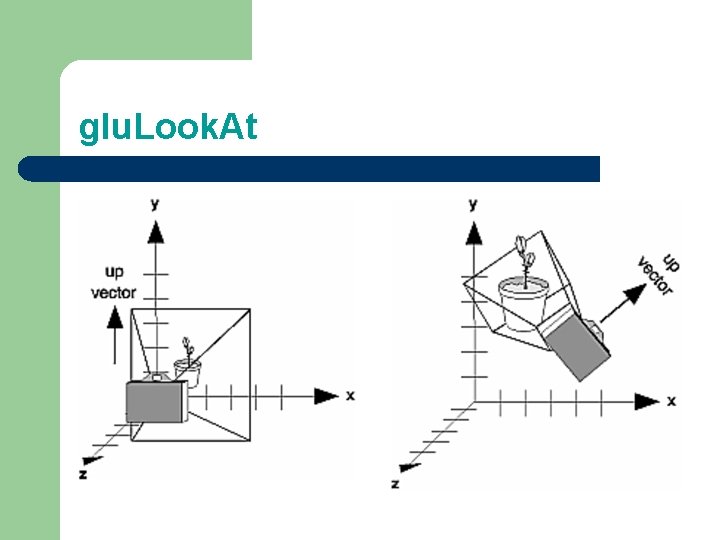 gluLookAt

y
up vector
x
z

y
up vector
x
z