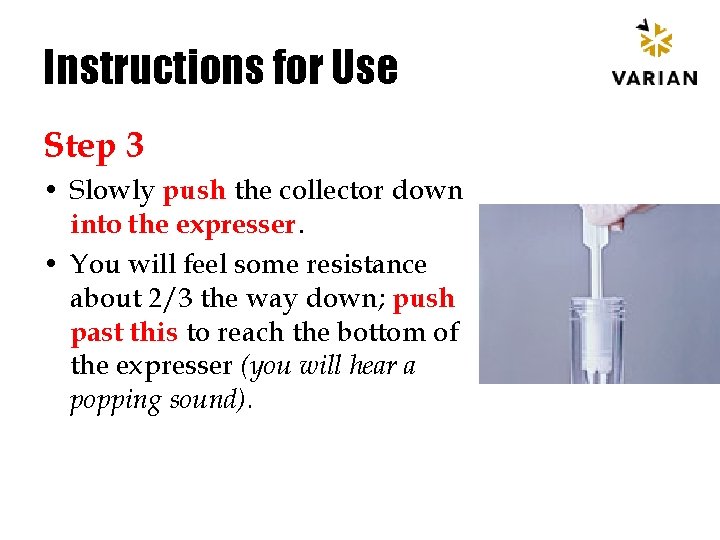 Instructions for Use

VARIAN

Step 3

• Slowly push the collector down into the expresser.

• You will feel some resistance about 2/3 the way down; push past this to reach the bottom of the expresser (you will hear a popping sound).