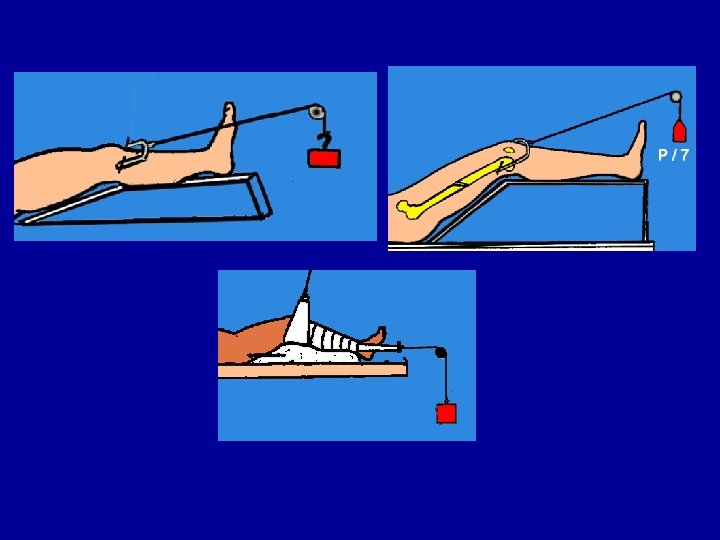 P / 7