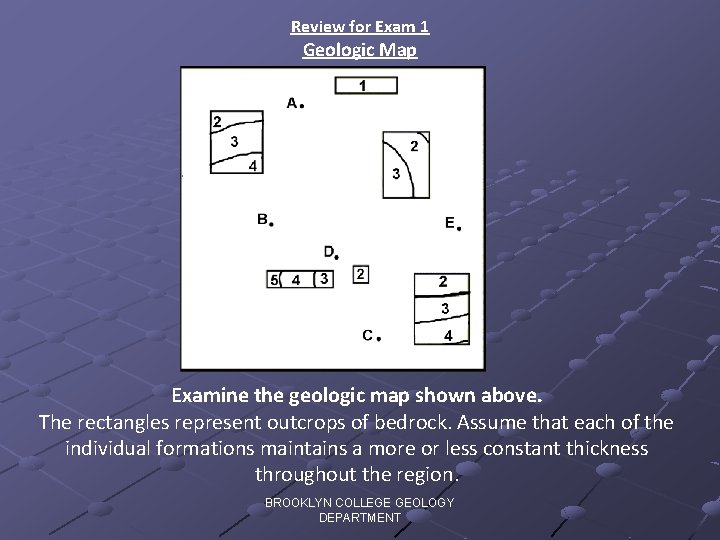 Review for Exam 1

Geologic Map

1

A.

2
3
4

2
3

B.

E.

D.

5 4 3

2

2
3
4

C.

Examine the geologic map shown above.

The rectangles represent outcrops of bedrock. Assume that each of the individual formations maintains a more or less constant thickness throughout the region.

BROOKLYN COLLEGE GEOLOGY DEPARTMENT