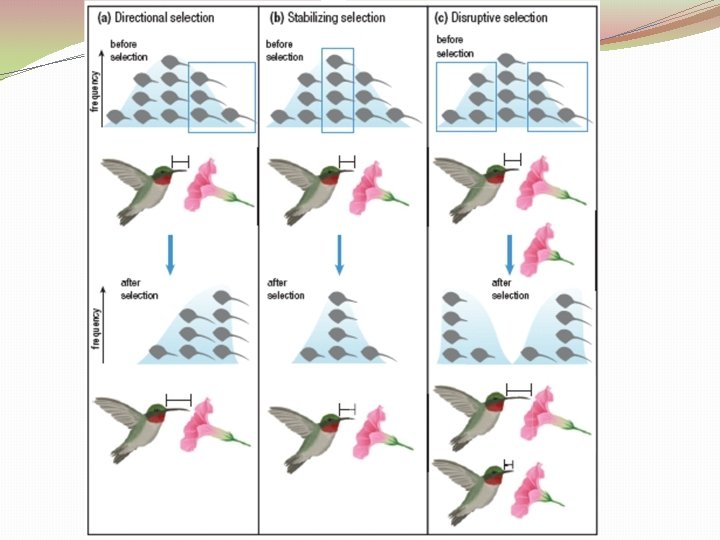 (a) Directional selection

before selection

frequency

after selection

frequency

(b) Stabilizing selection

before selection

after selection

(c) Disruptive selection

before selection

after selection