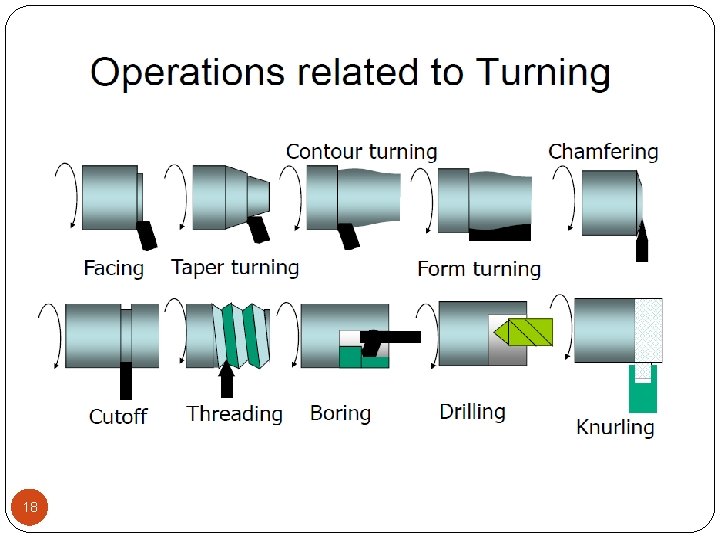 Operations related to Turning

Contour turning

Chamfering

Facing

Taper turning

Form turning

Cutoff

Threading

Boring

Drilling

Knurling

18