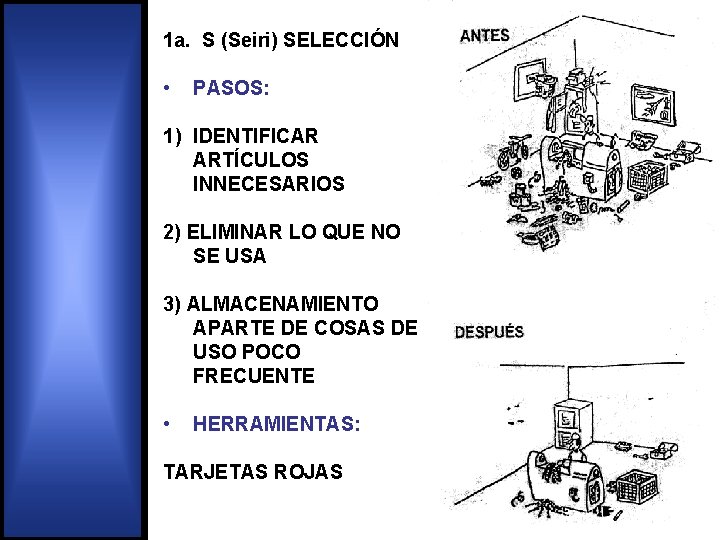 1a. S (Seiri) SELECCIÓN

• PASOS:

1) IDENTIFICAR ARTÍCULOS INNECESARIOS

2) ELIMINAR LO QUE NO SE USA

3) ALMACENAMIENTO APARTE DE COSAS DE USO POCO FRECUENTE

• HERRAMIENTAS:

TARJETAS ROJAS

ANTES

DESPUÉS