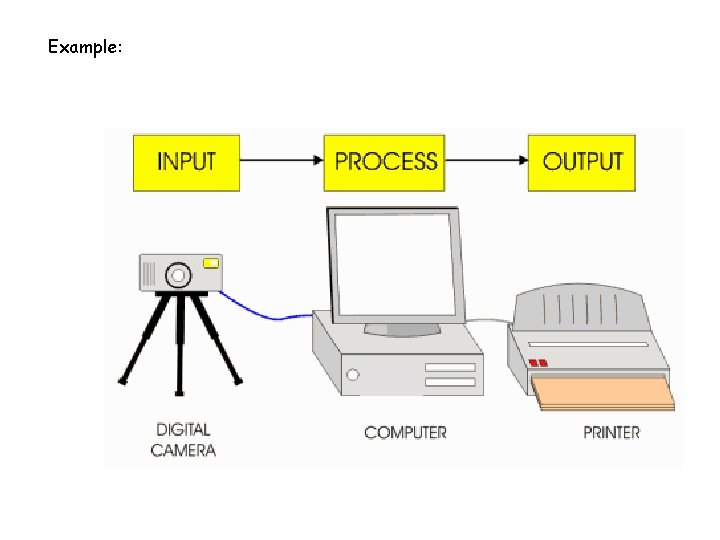 Example:

INPUT

PROCESS

OUTPUT

DIGITAL CAMERA

COMPUTER

PRINTER