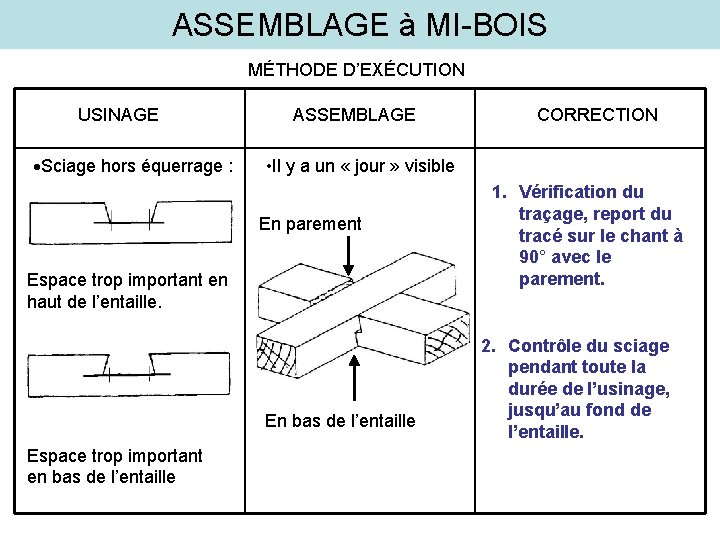 ASSEMBLAGE à MI-BOIS

MÉTHODE D'EXÉCUTION

| USINAGE | ASSEMBLAGE | CORRECTION |
|---|---|---|
| •Sciage hors équerrage : Espace trop important en haut de l'entaille. Espace trop important en bas de l'entaille | •Il y a un « jour » visible En parement En bas de l'entaille | 1. Vérification du traçage, report du tracé sur le chant à 90° avec le parement. 2. Contrôle du sciage pendant toute la durée de l'usinage, jusqu'au fond de l'entaille. |