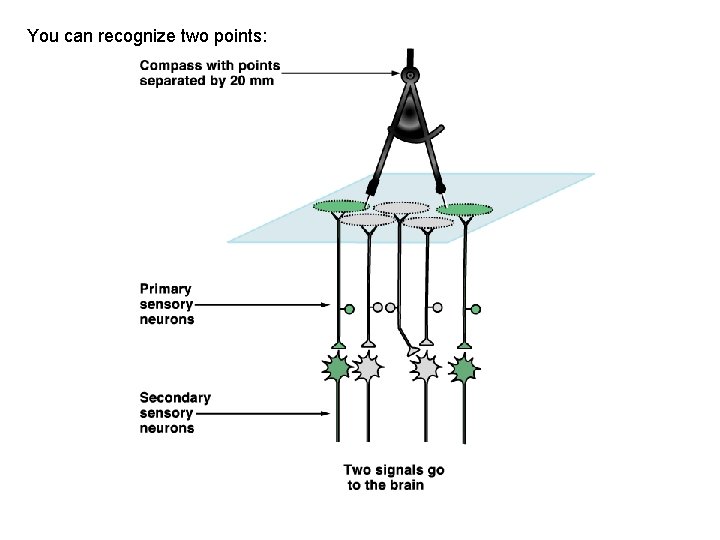 You can recognize two points:

Compass with points separated by 20 mm

Primary sensory neurons

Secondary sensory neurons

Two signals go to the brain