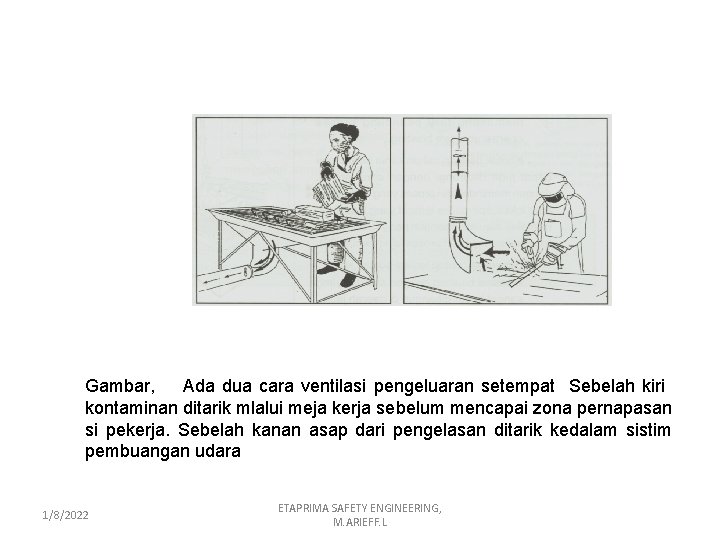 Gambar, Ada dua cara ventilasi pengeluaran setempat Sebelah kiri kontaminan ditarik mlalui meja kerja sebelum mencapai zona pernapasan si pekerja. Sebelah kanan asap dari pengelasan ditarik kedalam sistim pembuangan udara

1/8/2022

ETAPRIMA SAFETY ENGINEERING, M.ARIEFF.L