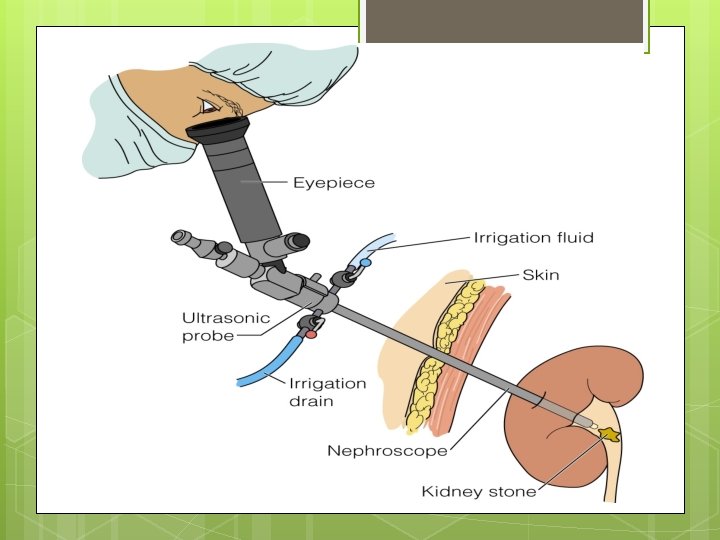 Eyepiece

Irrigation fluid

Skin

Ultrasonic probe

Irrigation drain

Nephroscope

Kidney stone