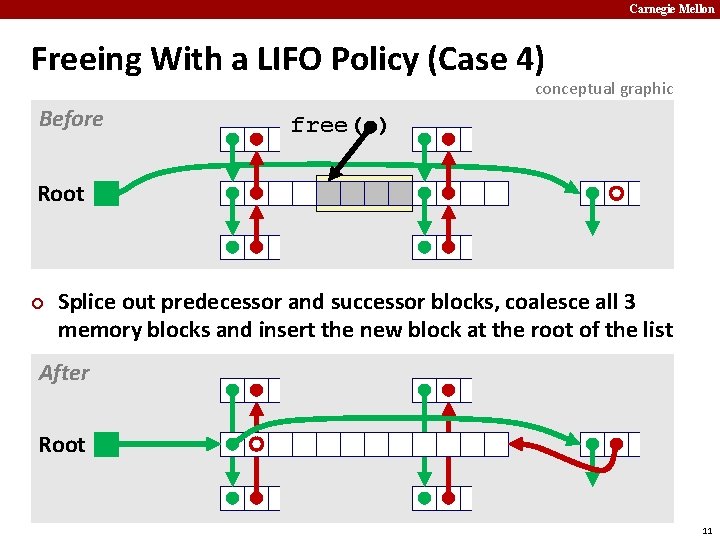 Carnegie Mellon

Freeing With a LIFO Policy (Case 4)

conceptual graphic

Before

free( )

Root

Splice out predecessor and successor blocks, coalesce all 3 memory blocks and insert the new block at the root of the list

After

Root

11