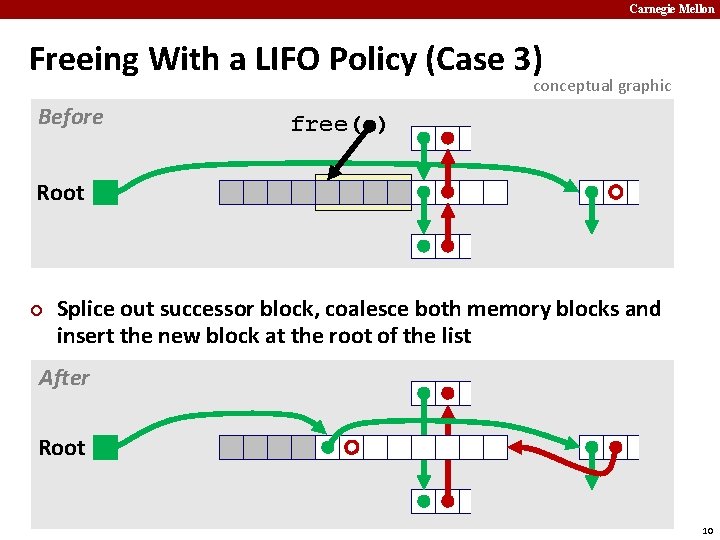 Carnegie Mellon

Freeing With a LIFO Policy (Case 3)

conceptual graphic

Before

free( )

Root

Splice out successor block, coalesce both memory blocks and insert the new block at the root of the list

After

Root

10