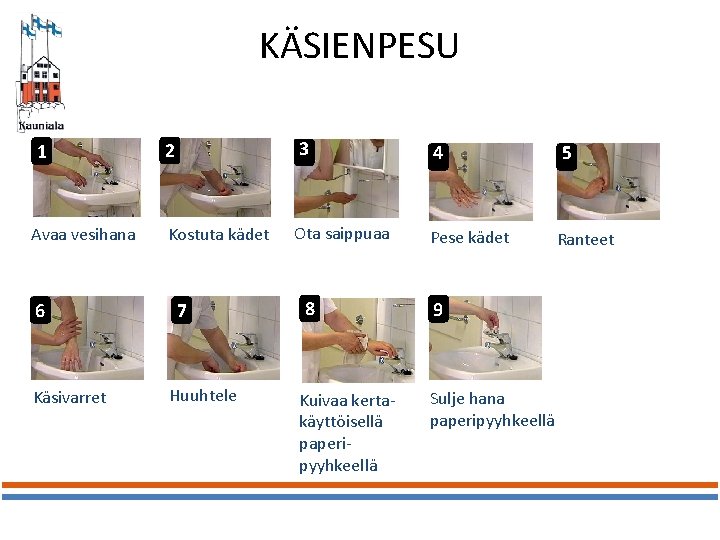 Kauniala

KÄSIENPESU

1
Avaa vesihana

2
Kostuta kädet

3
Ota saippuaa

4
Pese kädet

5
Ranteet

6
Käsivarret

7
Huuhtele

8
Kuivaa kertakäyttöisellä paperipyyhkeellä

9
Sulje hana paperipyyhkeellä