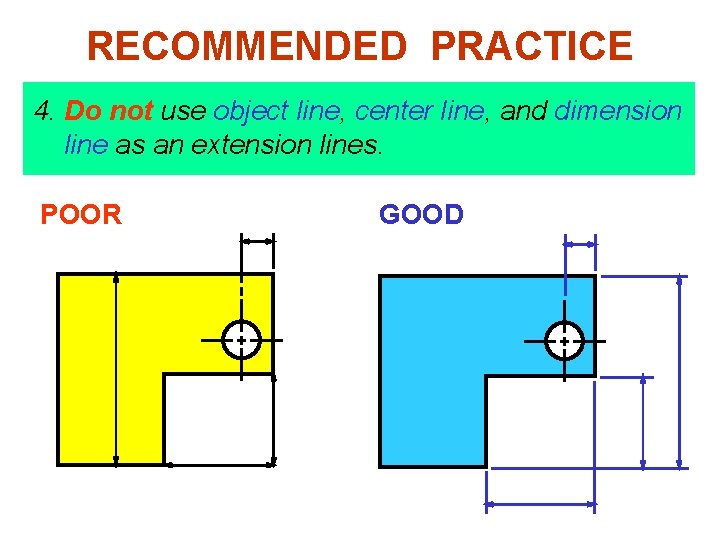 RECOMMENDED PRACTICE

4. Do not use object line, center line, and dimension line as an extension lines.

POOR

GOOD