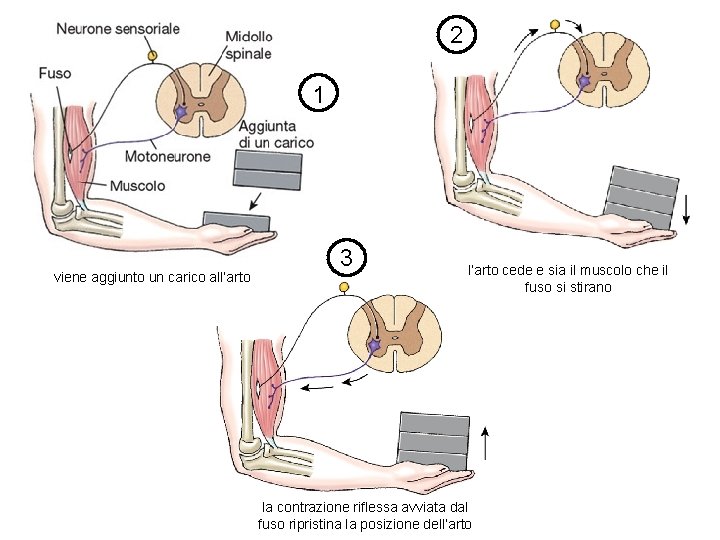 Neurone sensoriale
Midollo spinale
Fuso
1
Aggiunta di un carico
Motoneurone
Muscolo
viene aggiunto un carico all'arto

2
l'arto cede e sia il muscolo che il fuso si stirano

3
la contrazione riflessa avviata dal fuso ripristina la posizione dell'arto