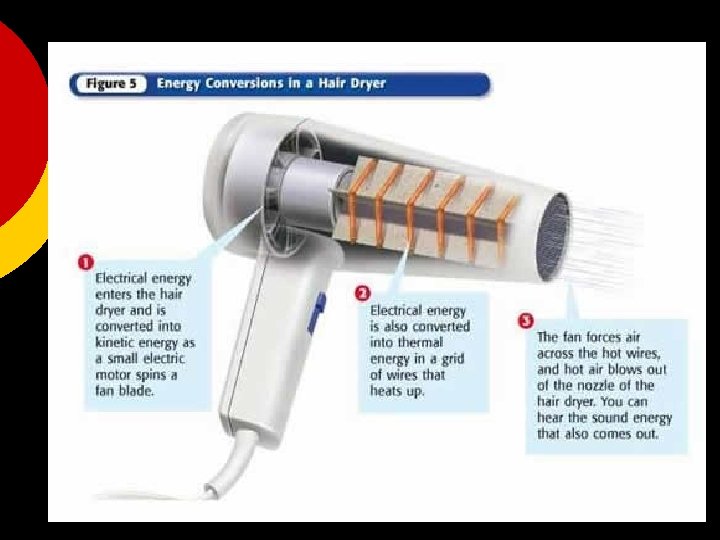 Figure 5 Energy Conversions in a Hair Dryer

1 Electrical energy enters the hair dryer and is converted into kinetic energy as a small electric motor spins a fan blade.

2 Electrical energy is also converted into thermal energy in a grid of wires that heats up.

3 The fan forces air across the hot wires, and hot air blows out of the nozzle of the hair dryer. You can hear the sound energy that also comes out.