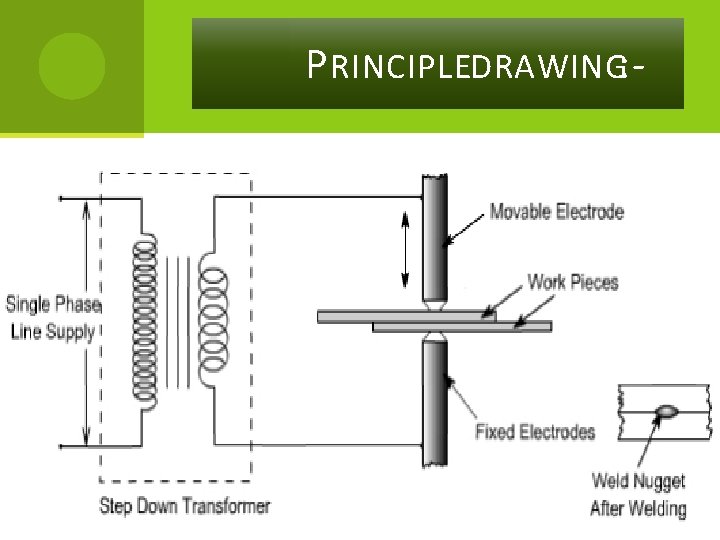 PRINCIPLEDRAWING-

Single Phase Line Supply

Step Down Transformer

Movable Electrode

Work Pieces

Fixed Electrodes

Weld Nugget After Welding