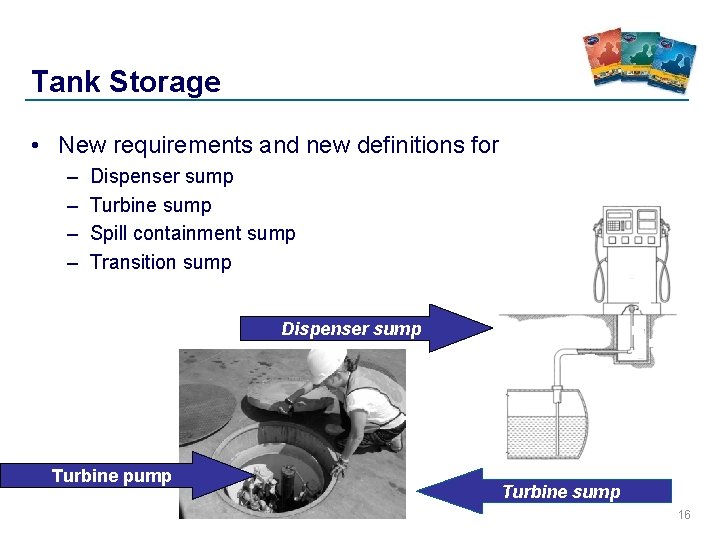 Tank Storage

• New requirements and new definitions for
– Dispenser sump
– Turbine sump
– Spill containment sump
– Transition sump

Dispenser sump

Turbine pump

Turbine sump

16