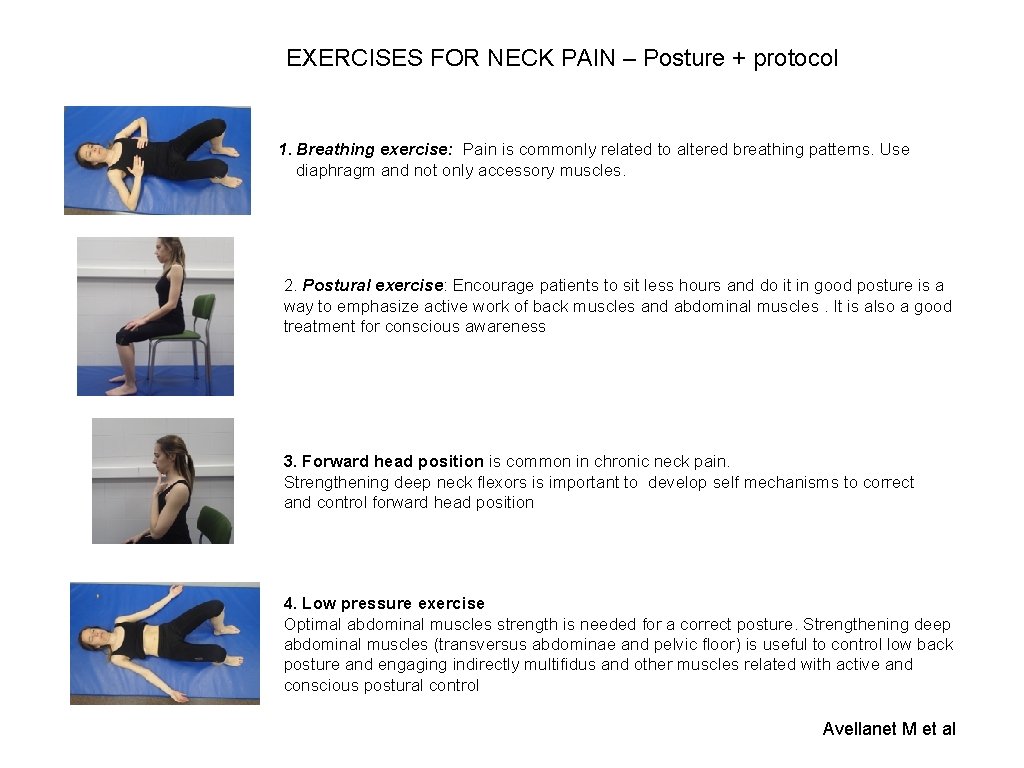 EXERCISES FOR NECK PAIN – Posture + protocol

1. Breathing exercise: Pain is commonly related to altered breathing patterns. Use diaphragm and not only accessory muscles.

2. Postural exercise: Encourage patients to sit less hours and do it in good posture is a way to emphasize active work of back muscles and abdominal muscles . It is also a good treatment for conscious awareness

3. Forward head position is common in chronic neck pain.
Strengthening deep neck flexors is important to develop self mechanisms to correct and control forward head position

4. Low pressure exercise
Optimal abdominal muscles strength is needed for a correct posture. Strengthening deep abdominal muscles (transversus abdominae and pelvic floor) is useful to control low back posture and engaging indirectly multifidus and other muscles related with active and conscious postural control

Avellanet M et al