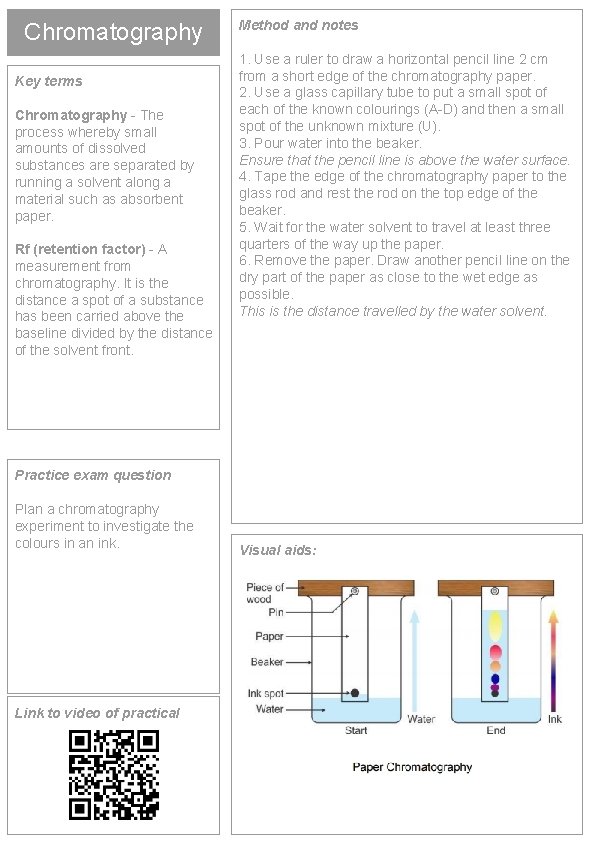 Chromatography

Key terms

Chromatography - The process whereby small amounts of dissolved substances are separated by running a solvent along a material such as absorbent paper.

Rf (retention factor) - A measurement from chromatography. It is the distance a spot of a substance has been carried above the baseline divided by the distance of the solvent front.

Practice exam question

Plan a chromatography experiment to investigate the colours in an ink.

Link to video of practical

Method and notes

1. Use a ruler to draw a horizontal pencil line 2 cm from a short edge of the chromatography paper.
2. Use a glass capillary tube to put a small spot of each of the known colourings (A-D) and then a small spot of the unknown mixture (U).
3. Pour water into the beaker.
Ensure that the pencil line is above the water surface.
4. Tape the edge of the chromatography paper to the glass rod and rest the rod on the top edge of the beaker.
5. Wait for the water solvent to travel at least three quarters of the way up the paper.
6. Remove the paper. Draw another pencil line on the dry part of the paper as close to the wet edge as possible.
This is the distance travelled by the water solvent.

Visual aids:

Piece of wood
Pin
Paper
Beaker
Ink spot
Water
Start
Water
End
Ink

Paper Chromatography