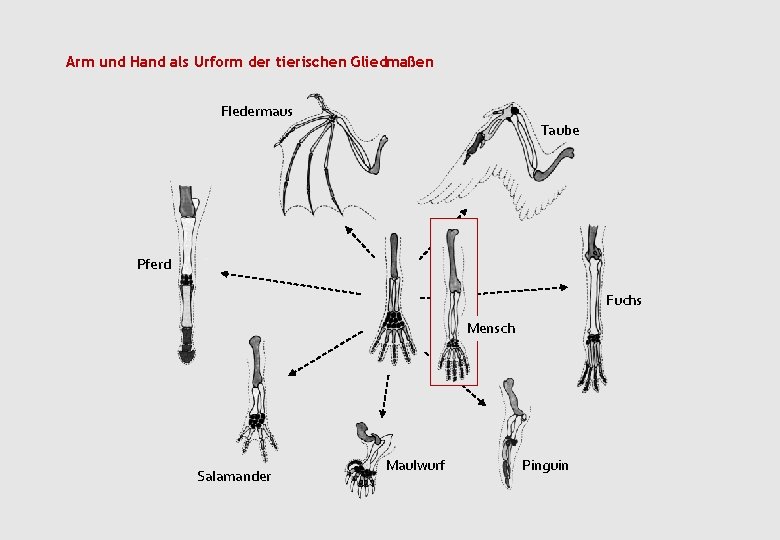 Arm und Hand als Urform der tierischen Gliedmaßen

Fledermaus

Taube

Pferd

Mensch

Fuchs

Salamander

Maulwurf

Pinguin