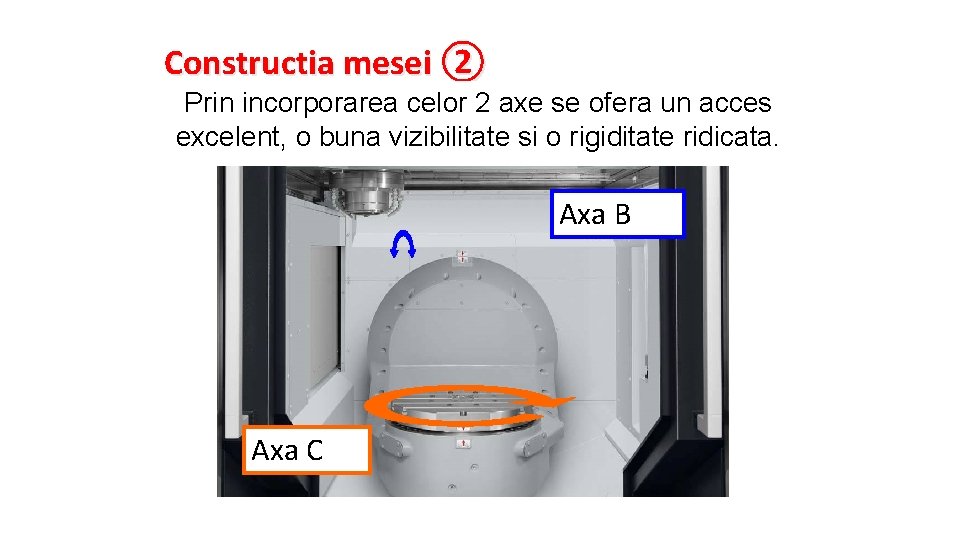 Constructia mesei ②

Prin incorporarea celor 2 axe se ofera un acces excelent, o buna vizibilitate si o rigiditate ridicata.

Axa B

Axa C