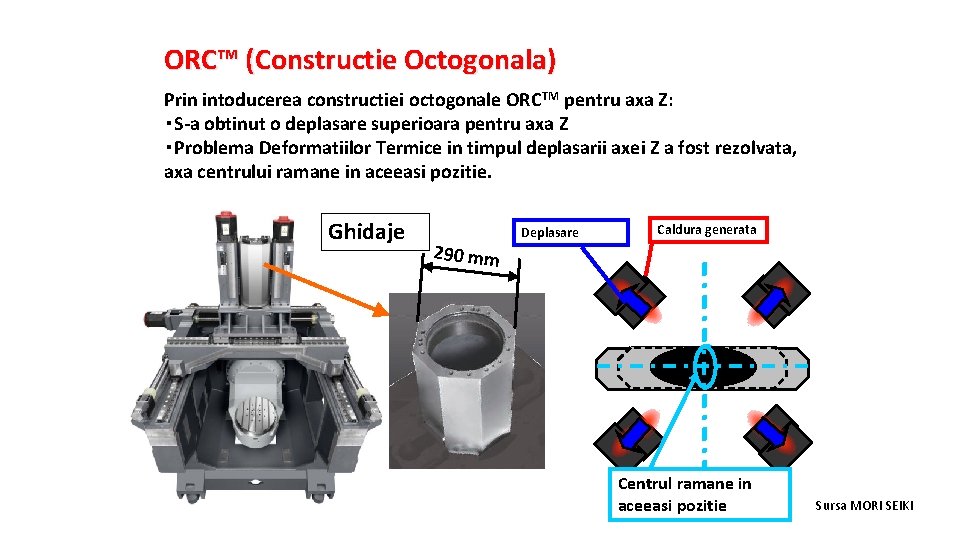 ORC™ (Constructie Octogonala)

Prin intoducerea constructiei octogonale ORC™ pentru axa Z:
・S-a obtinut o deplasare superioara pentru axa Z
・Problema Deformatiilor Termice in timpul deplasarii axei Z a fost rezolvata, axa centrului ramane in aceeasi pozitie.

Ghidaje

290 mm

Deplasare

Caldura generata

Centrul ramane in aceeasi pozitie

Sursa MORI SEIKI