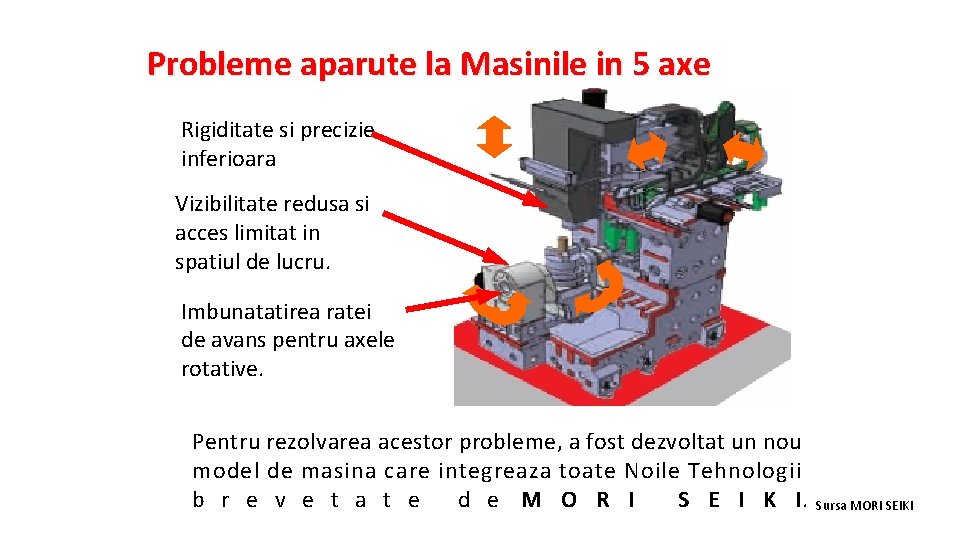 Probleme aparute la Masinile in 5 axe

Rigiditate si precizie inferioara

Vizibilitate redusa si acces limitat in spatiul de lucru.

Imbunatatirea ratei de avans pentru axele rotative.

Pentru rezolvarea acestor probleme, a fost dezvoltat un nou model de masina care integreaza toate Noile Tehnologii brevetate de MORI SEIKI.

Sursa MORI SEIKI