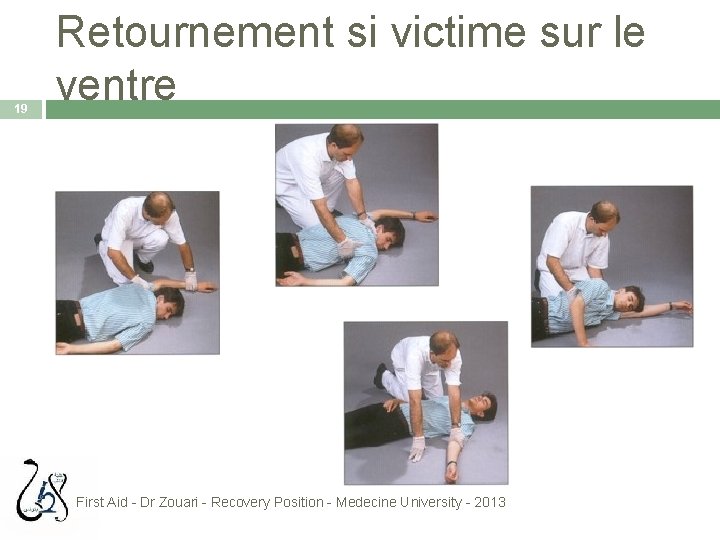 Retournement si victime sur le ventre

19

First Aid - Dr Zouari - Recovery Position - Medecine University - 2013