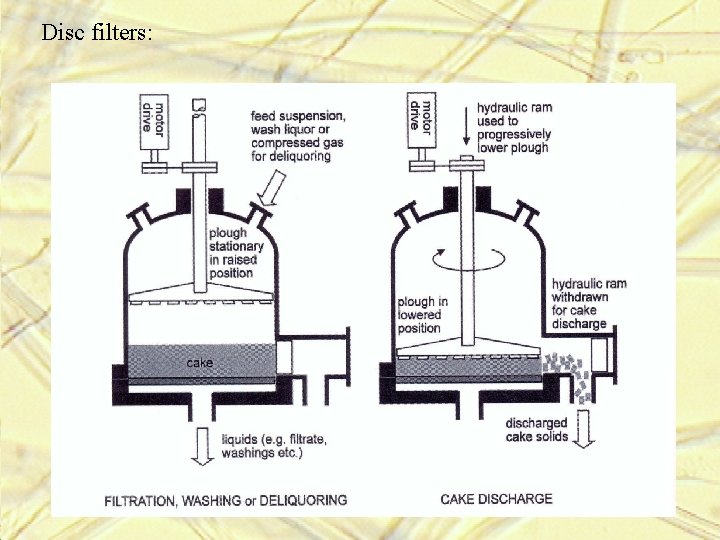 Disc filters:

motor drive

feed suspension, wash liquor or compressed gas for deliquoring

plough stationary in raised position

cake

liquids (e.g. filtrate, washings etc.)

FILTRATION, WASHING or DELIQUORING

motor drive

hydraulic ram used to progressively lower plough

plough in lowered position

hydraulic ram withdrawn for cake discharge

discharged cake solids

CAKE DISCHARGE