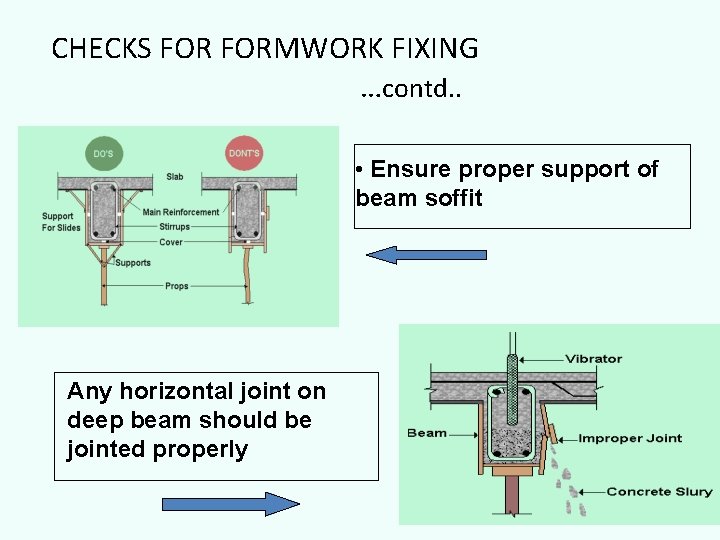 CHECKS FOR FORMWORK FIXING

...contd..

DO'S

DONT'S

Slab

Support For Slides

Main Reinforcement

Stirrups

Cover

Supports

Props

• Ensure proper support of beam soffit

Any horizontal joint on deep beam should be jointed properly

Vibrator

Beam

Improper Joint

Concrete Slury